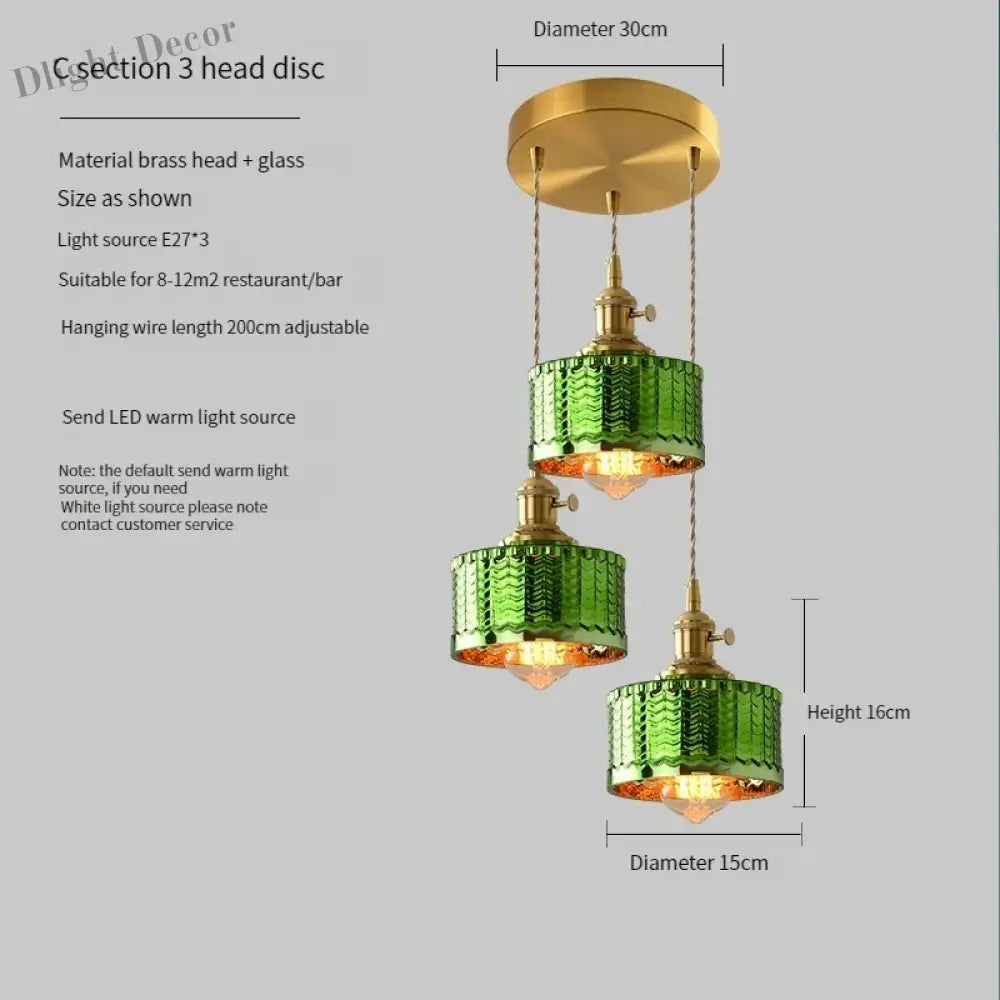 Dlight Decor

C section 3 head disc

Material brass head + glass

Size as shown

Light source E27*3

Suitable for 8-12m2 restaurant/bar

Hanging wire length 200cm adjustable

Send LED warm light source

Note: the default send warm light source, if you need
White light source please note contact customer service

Diameter 30cm

Height 16cm

Diameter 15cm