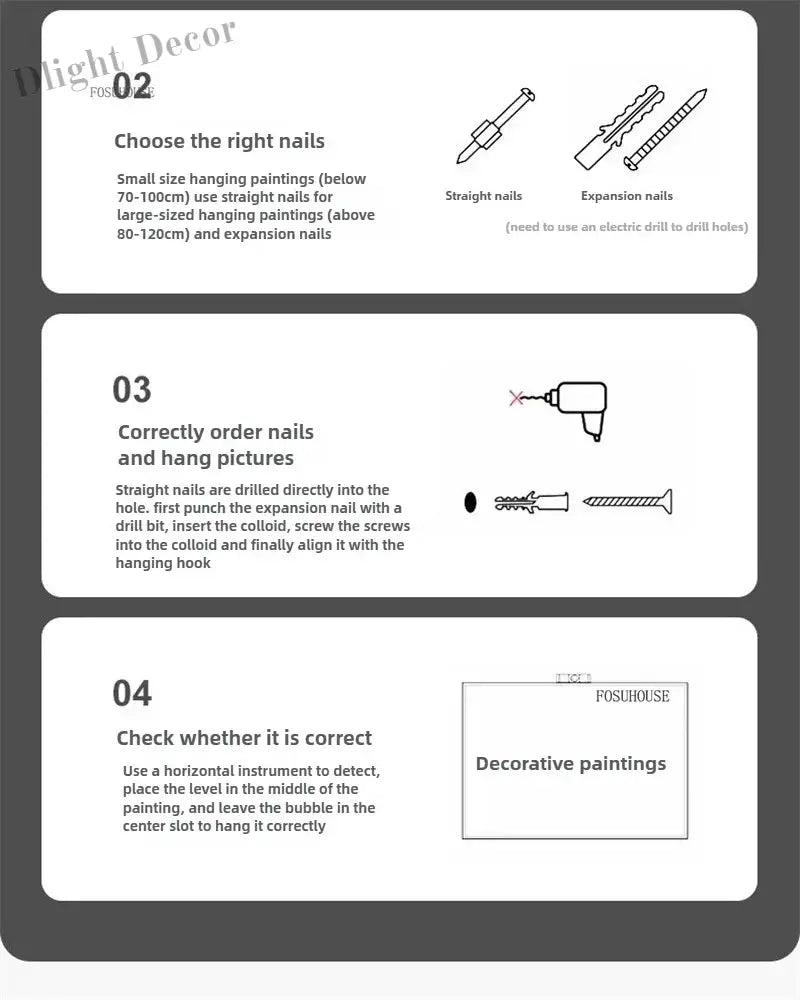 Dlight Decor
02
FOSUHOUSE

Choose the right nails

Small size hanging paintings (below 70-100cm) use straight nails for large-sized hanging paintings (above 80-120cm) and expansion nails

Straight nails

Expansion nails

(need to use an electric drill to drill holes)

03

Correctly order nails and hang pictures

Straight nails are drilled directly into the hole. first punch the expansion nail with a drill bit, insert the colloid, screw the screws into the colloid and finally align it with the hanging hook

04

Check whether it is correct

Use a horizontal instrument to detect, place the level in the middle of the painting, and leave the bubble in the center slot to hang it correctly

FOSUHOUSE

Decorative paintings