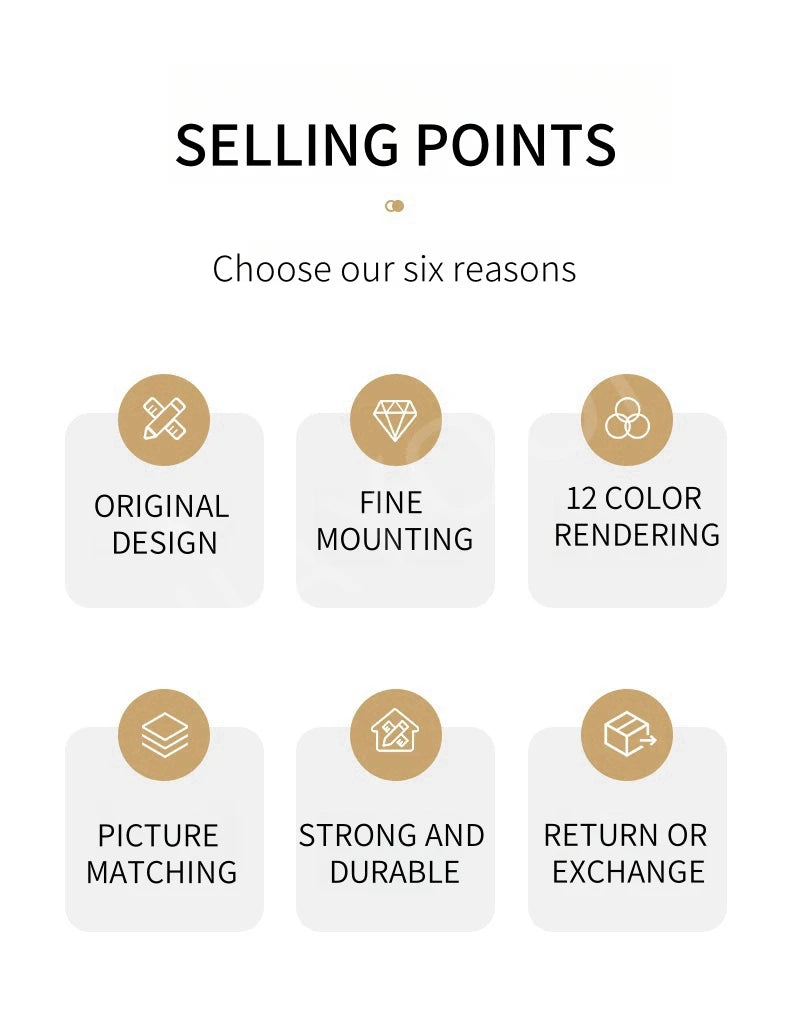 SELLING POINTS

Choose our six reasons

ORIGINAL
DESIGN

FINE
MOUNTING

12 COLOR
RENDERING

PICTURE
MATCHING

STRONG AND
DURABLE

RETURN OR
EXCHANGE