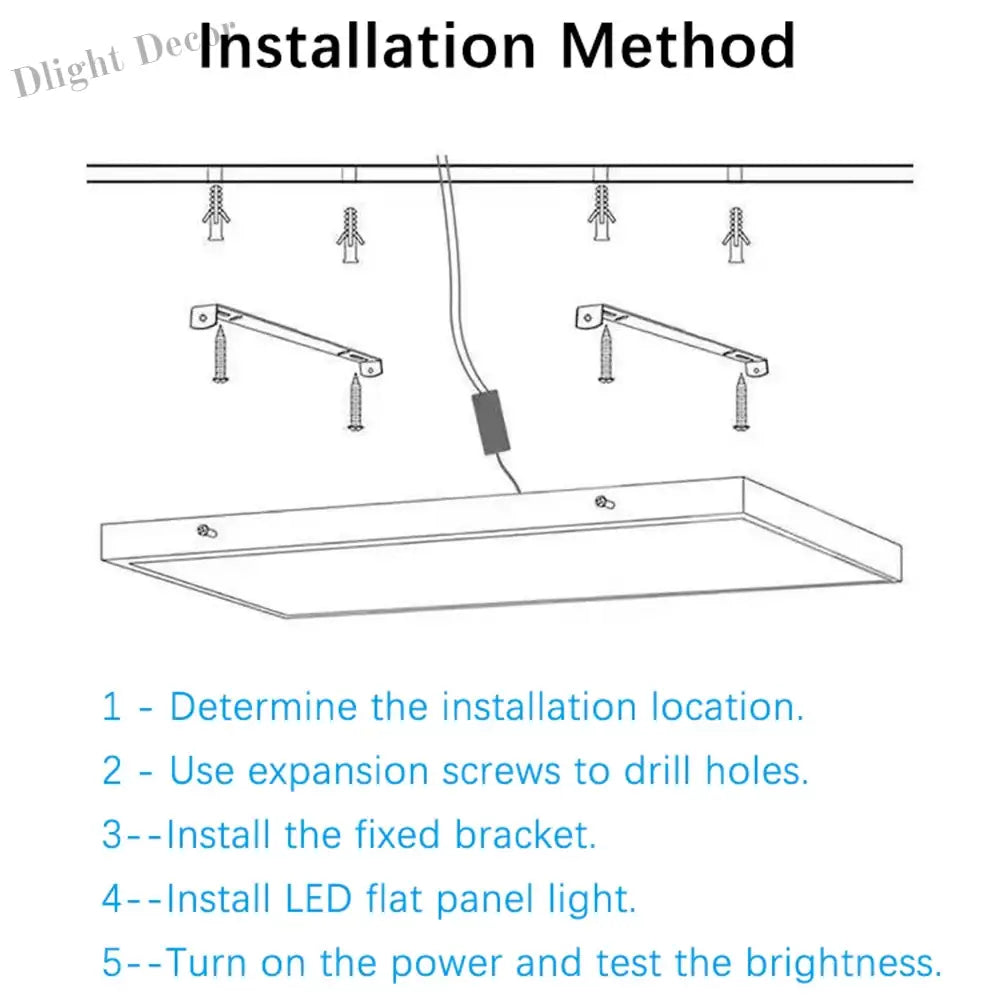 Dlight Decor

Installation Method

1 - Determine the installation location.

2 - Use expansion screws to drill holes.

3--Install the fixed bracket.

4--Install LED flat panel light.

5--Turn on the power and test the brightness.