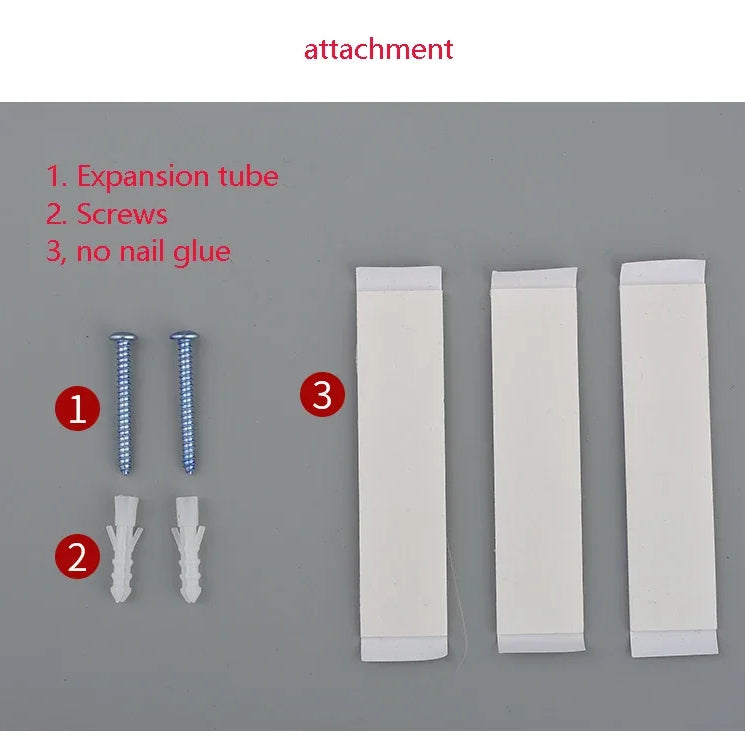 attachment

1. Expansion tube
2. Screws
3, no nail glue

1

2

3