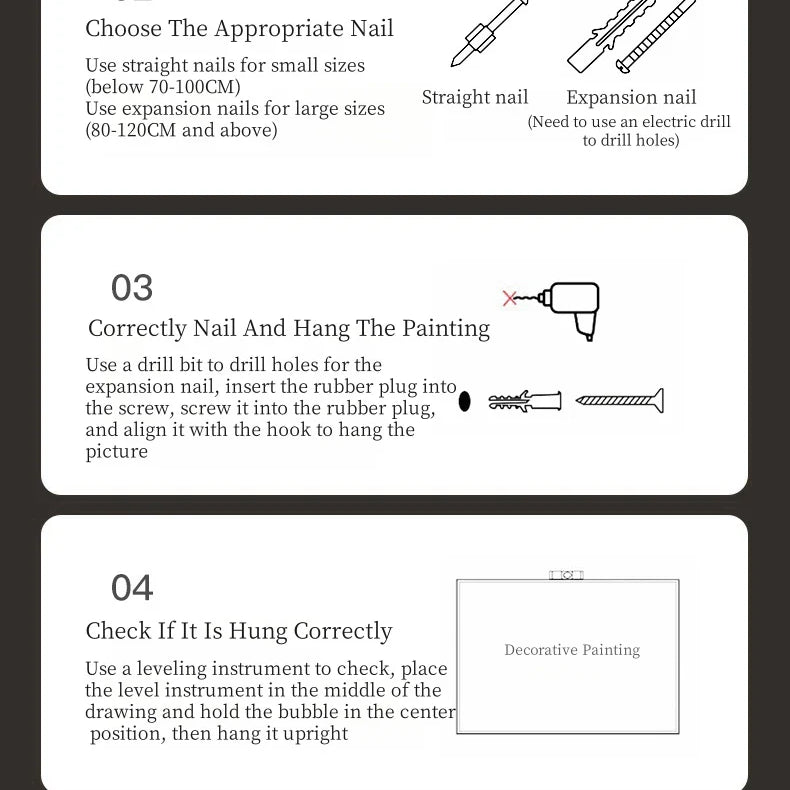 Choose The Appropriate Nail

Use straight nails for small sizes (below 70-100CM)
Use expansion nails for large sizes (80-120CM and above)

Straight nail

Expansion nail
(Need to use an electric drill to drill holes)

03

Correctly Nail And Hang The Painting

Use a drill bit to drill holes for the expansion nail, insert the rubber plug into the screw, screw it into the rubber plug, and align it with the hook to hang the picture

04

Check If It Is Hung Correctly

Use a leveling instrument to check, place the level instrument in the middle of the drawing and hold the bubble in the center position, then hang it upright

Decorative Painting